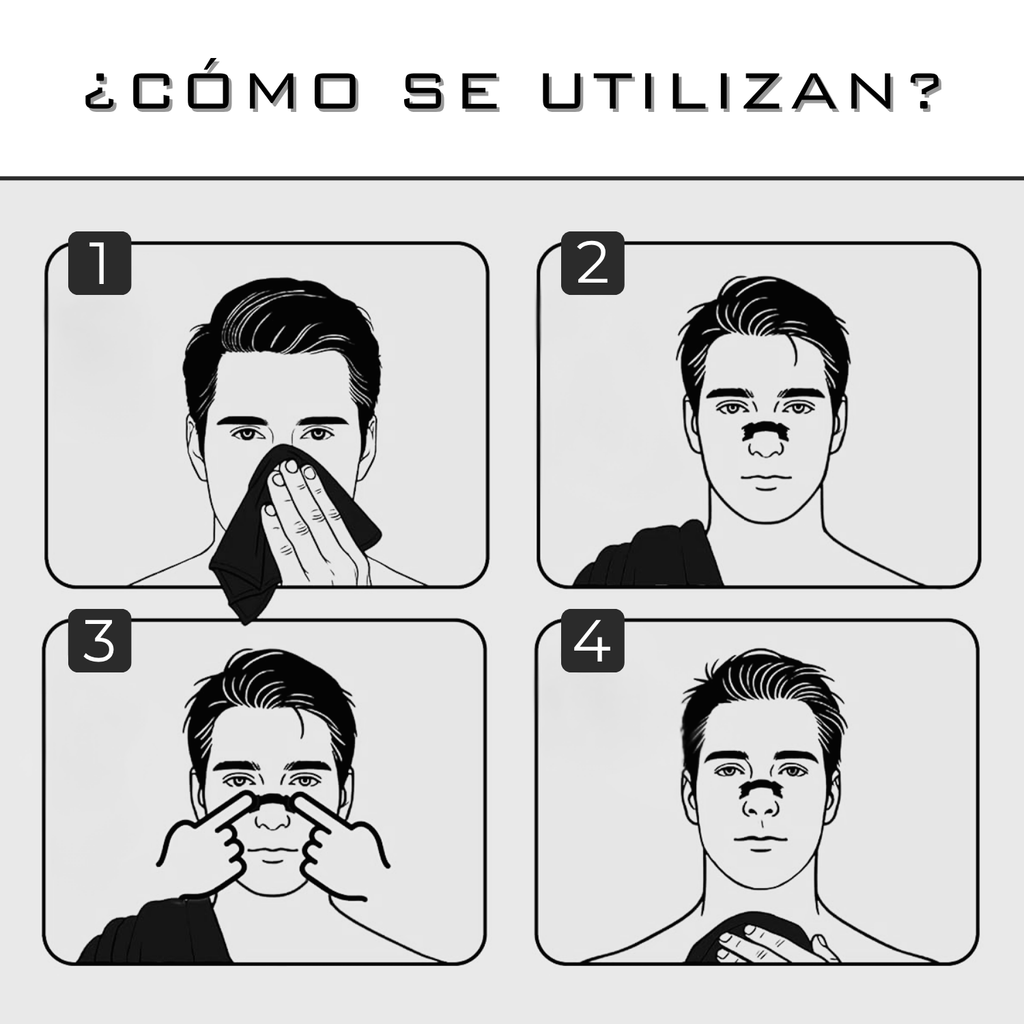 ¿CÓMO SE UTILIZAN?

1

2

3

4